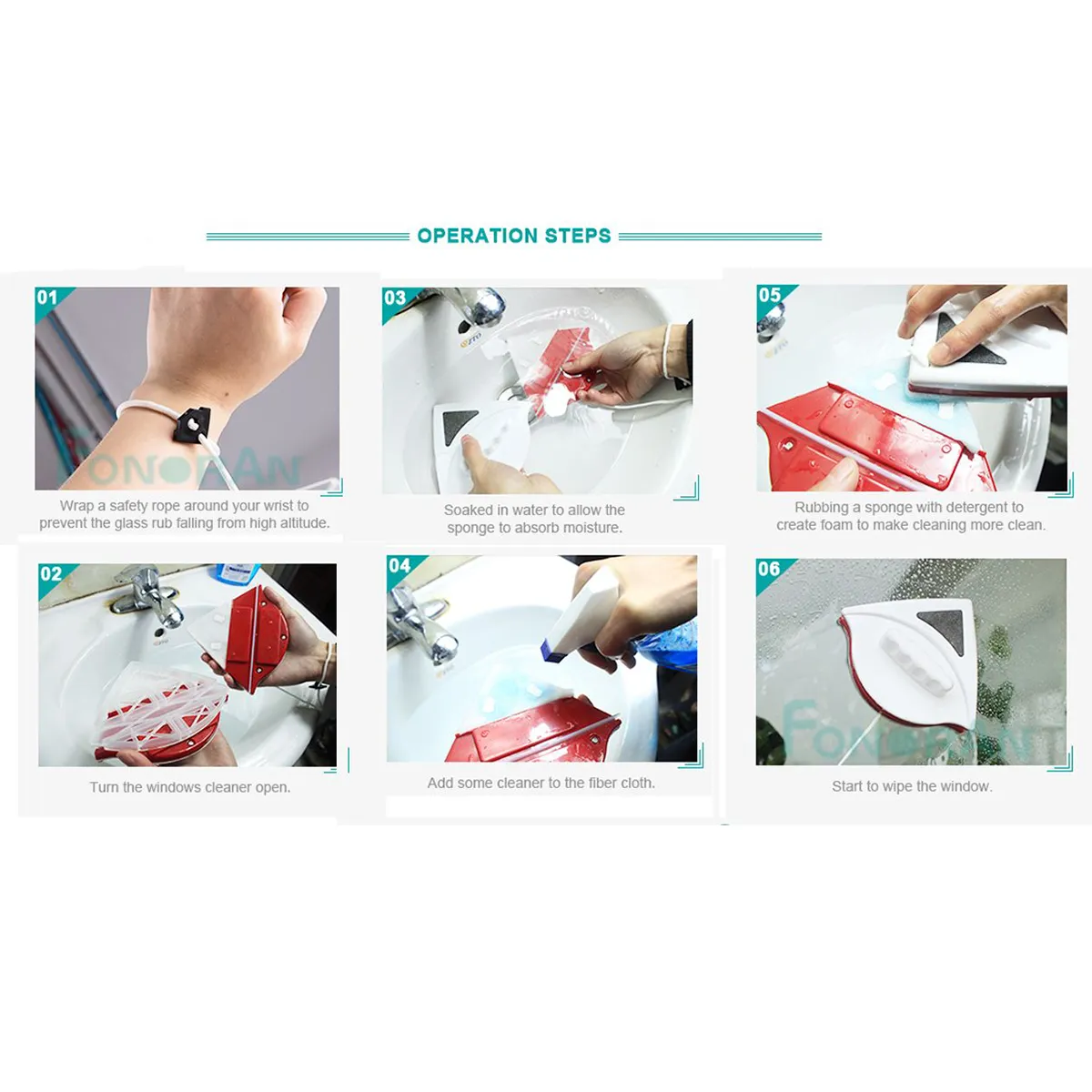 OPERATION STEPS

01
FONOFAN
Wrap a safety rope around your wrist to prevent the glass rub falling from high altitude.

03
Soaked in water to allow the sponge to absorb moisture.

05
Rubbing a sponge with detergent to create foam to make cleaning more clean.

02
Turn the windows cleaner open.

04
Add some cleaner to the fiber cloth.

06
FONOFAN
Start to wipe the window.