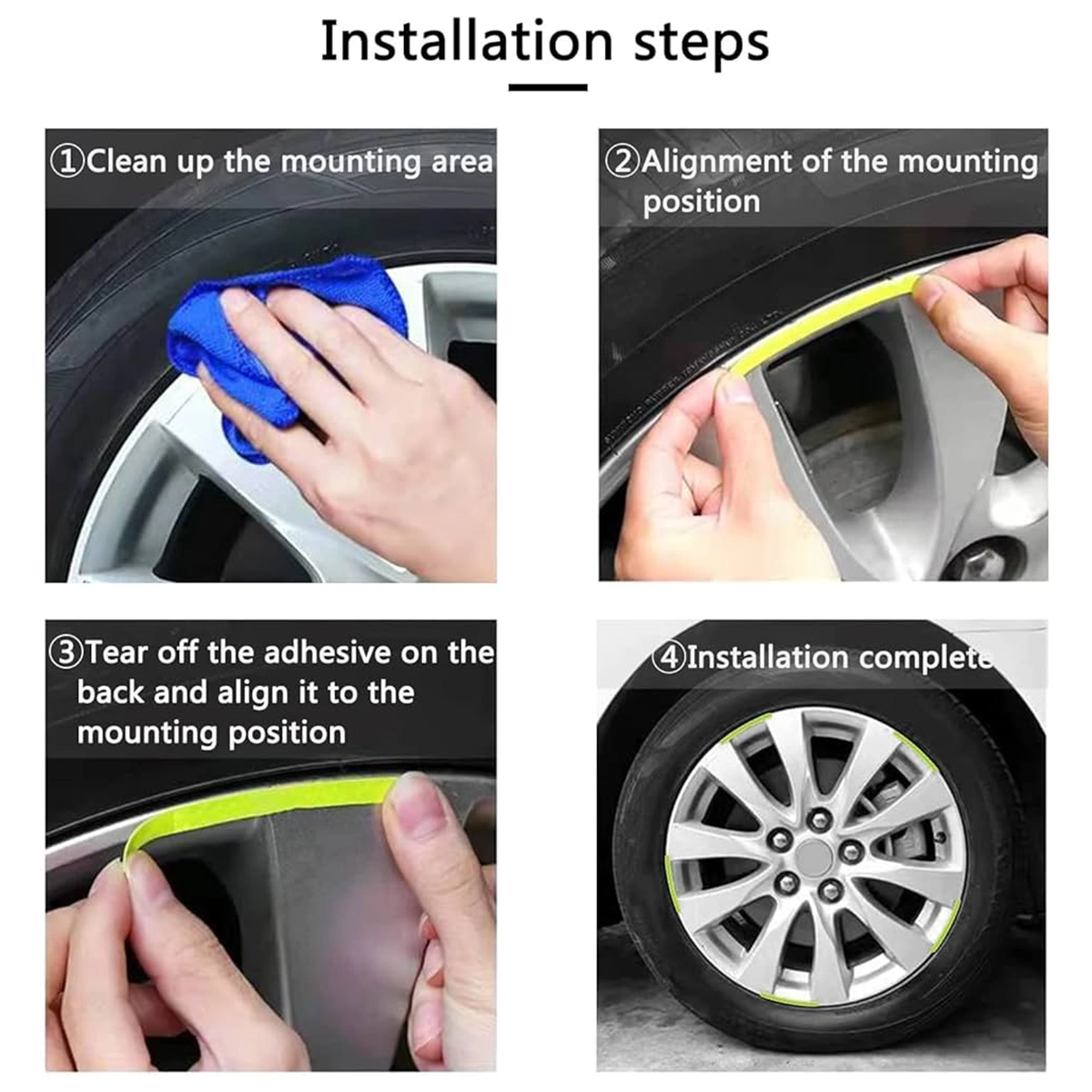 Installation steps

①Clean up the mounting area

②Alignment of the mounting position

③Tear off the adhesive on the back and align it to the mounting position

④Installation complete